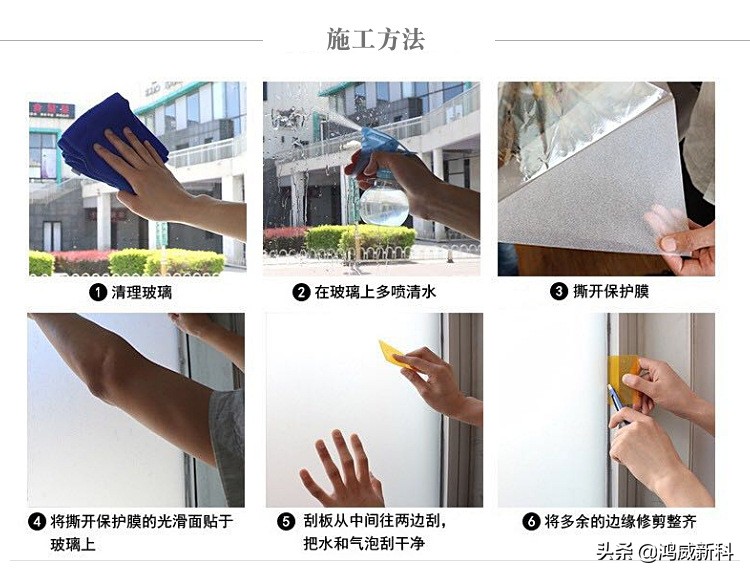 施工方法

❶ 清理玻璃

❷ 在玻璃上多喷清水

❸ 撕开保护膜

❹ 将撕开保护膜的光滑面贴于玻璃上

❺ 刮板从中间往两边刮，把水和气泡刮干净

❻ 将多余的边缘修剪整齐

头条 @鸿威新科