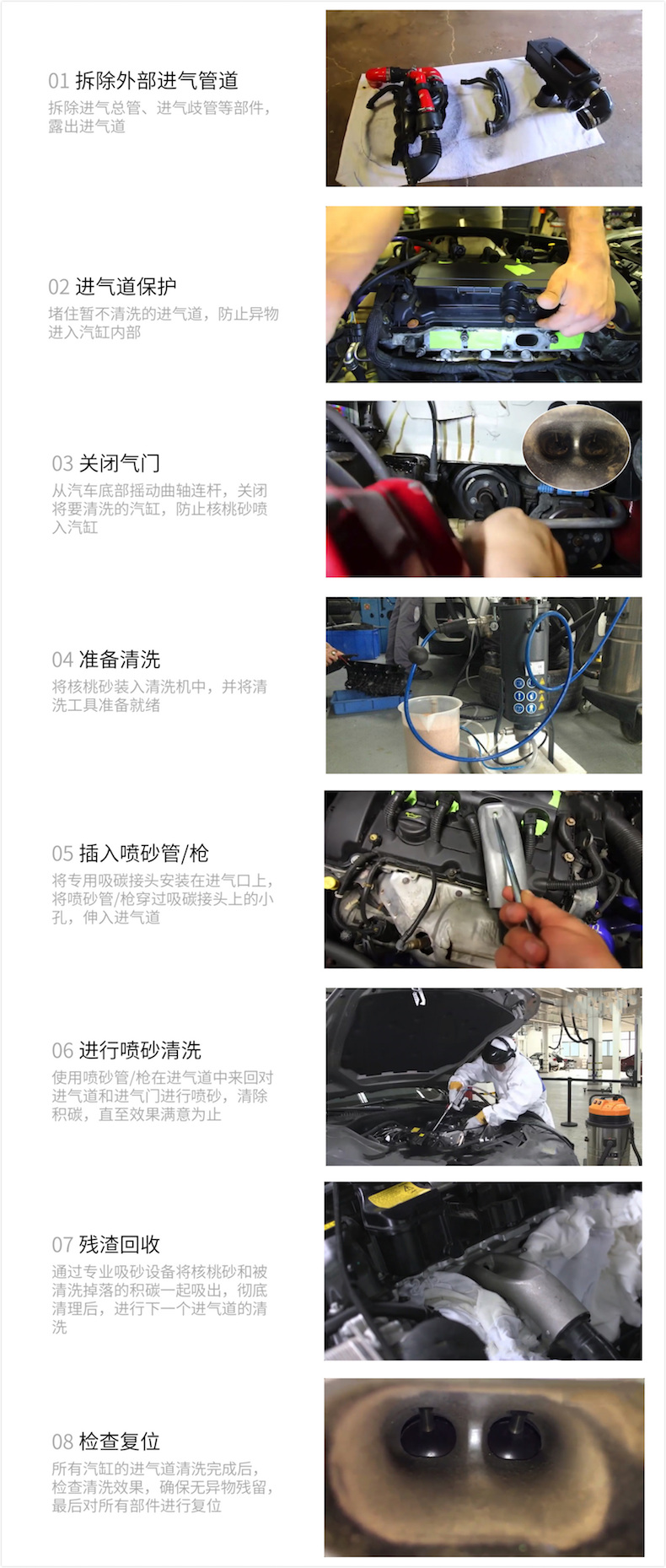 01 拆除外部进气管道
拆除进气总管、进气歧管等部件，露出进气道

02 进气道保护
堵住暂不清洗的进气道，防止异物进入汽缸内部

03 关闭气门
从汽车底部摇动曲轴连杆，关闭将要清洗的汽缸，防止核桃砂喷入汽缸

04 准备清洗
将核桃砂装入清洗机中，并将清洗工具准备就绪

05 插入喷砂管/枪
将专用吸碳接头安装在进气口上，将喷砂管/枪穿过吸碳接头上的小孔，伸入进气道

06 进行喷砂清洗
使用喷砂管/枪在进气道中来回对进气道和进气门进行喷砂，清除积碳，直至效果满意为止

07 残渣回收
通过专业吸砂设备将核桃砂和被清洗掉落的积碳一起吸出，彻底清理后，进行下一个进气道的清洗

08 检查复位
所有汽缸的进气道清洗完成后，检查清洗效果，确保无异物残留，最后对所有部件进行复位