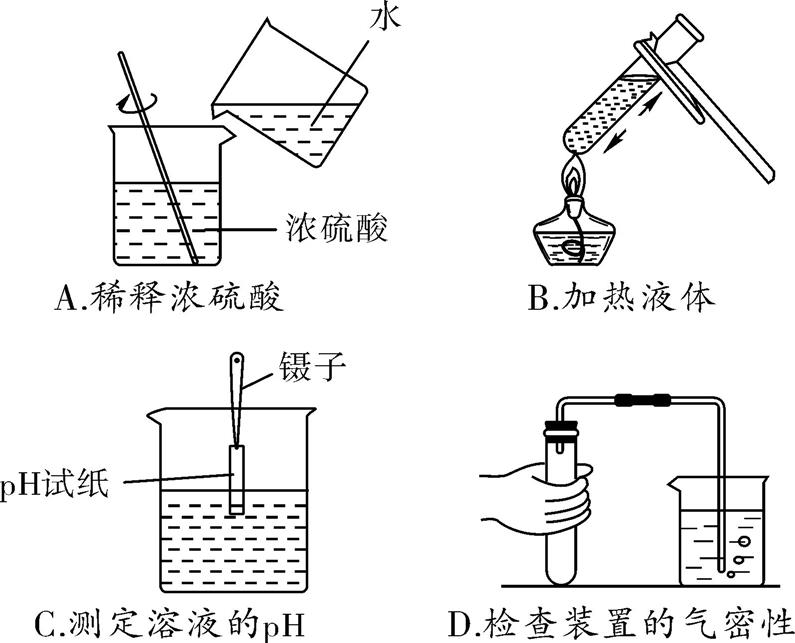 水

浓硫酸

A.稀释浓硫酸

B.加热液体

镊子

pH试纸

C.测定溶液的pH

D.检查装置的气密性