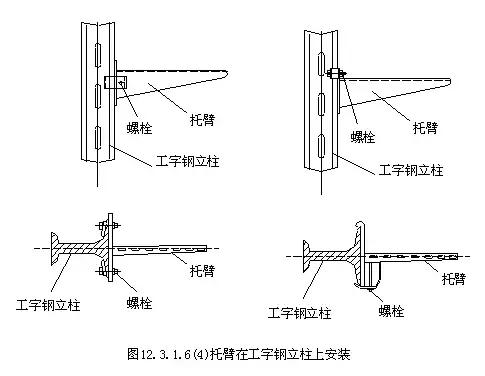 螺栓
托臂
工字钢立柱

螺栓
托臂
工字钢立柱

托臂
工字钢立柱
螺栓

托臂
工字钢立柱
螺栓

图12.3.1.6(4)托臂在工字钢立柱上安装