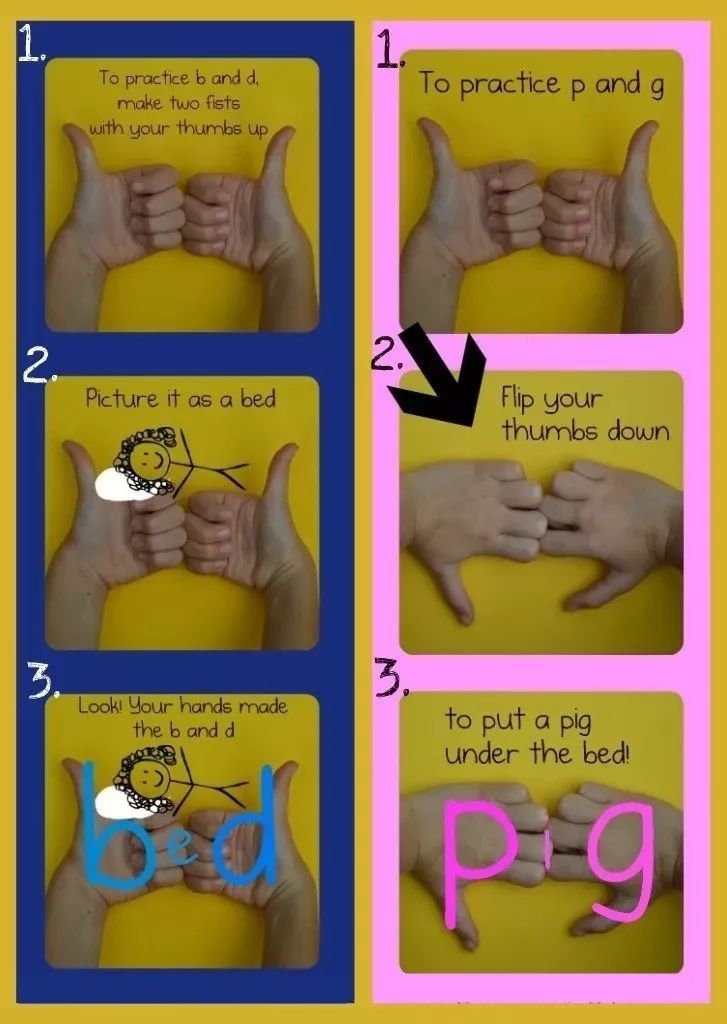 1.

To practice b and d, make two fists with your thumbs up

2.

Picture it as a bed

3.

Look! Your hands made the b and d

bed

1.

To practice p and g

2.

Flip your thumbs down

3.

to put a pig under the bed!

pig