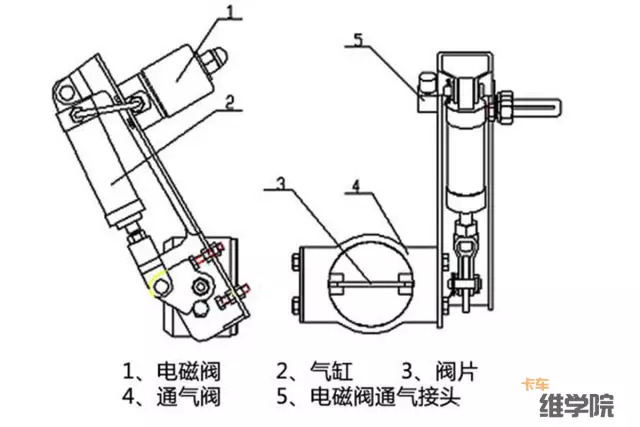 1
2
5
3
4

1、电磁阀　　2、气缸　　3、阀片
4、通气阀　　5、电磁阀通气接头

卡车
维学院