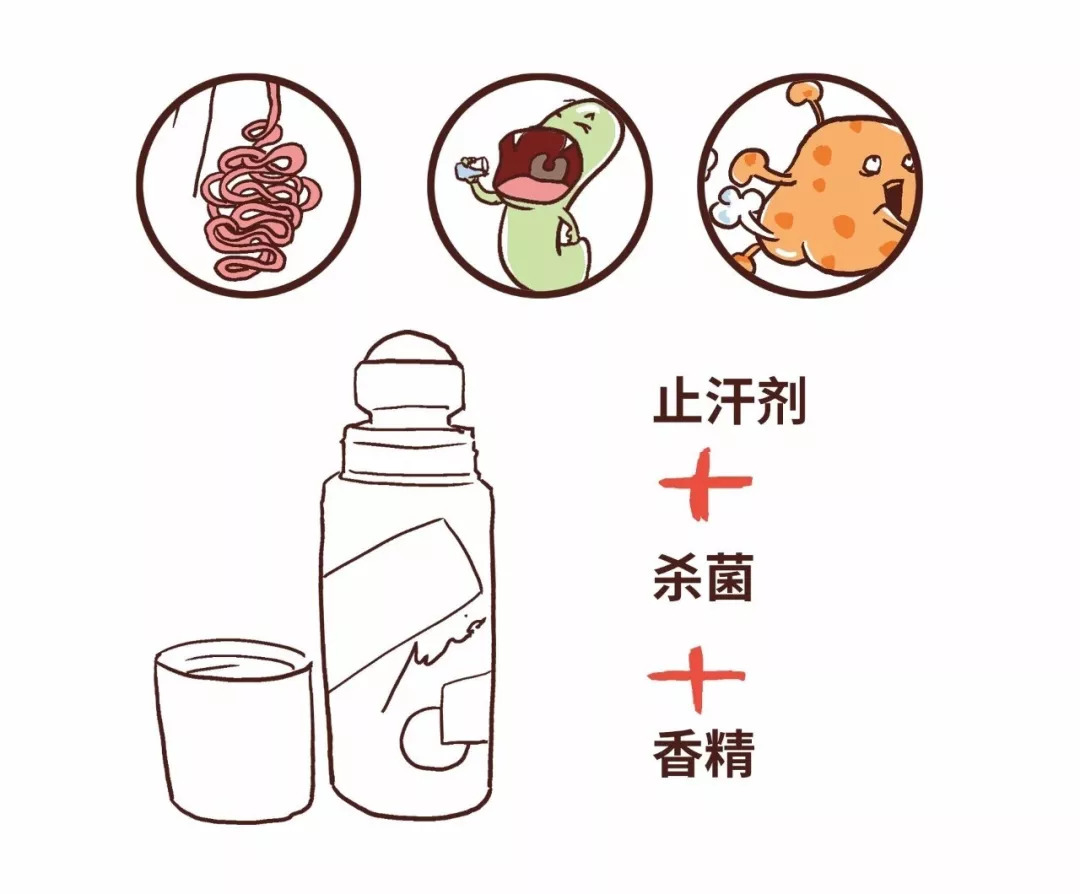 止汗剂
+
杀菌
+
香精