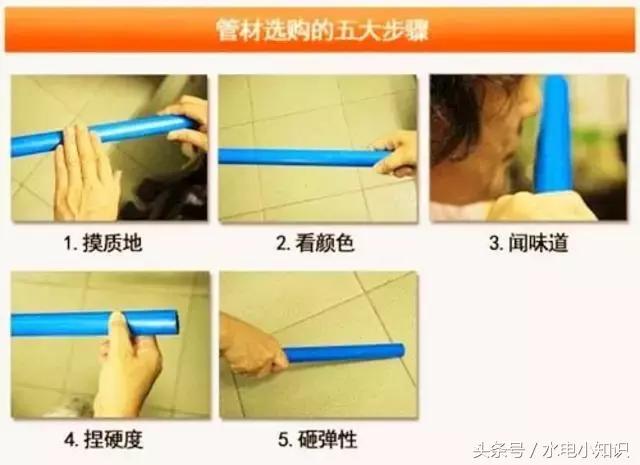 管材选购的五大步骤

1. 摸质地

2. 看颜色

3. 闻味道

4. 捏硬度

5. 砸弹性

头条号 / 水电小知识