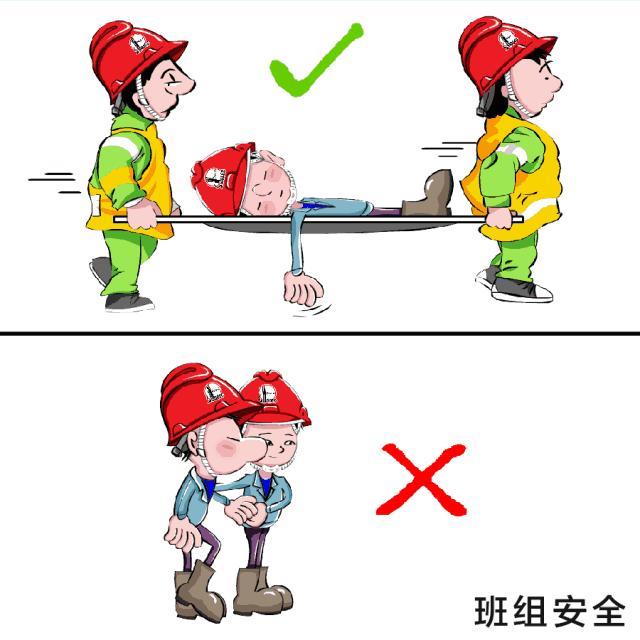 班组安全