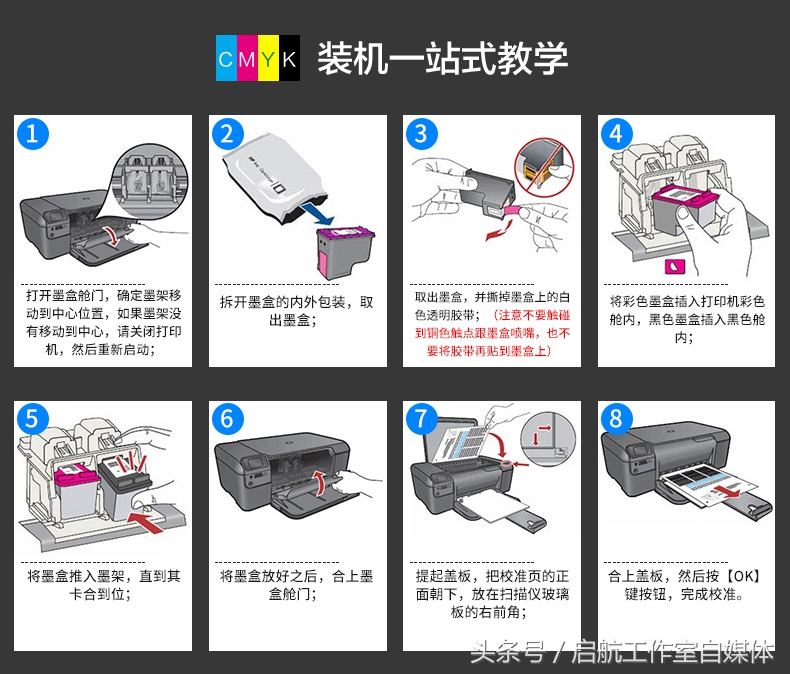 C M Y K 装机一站式教学

1
打开墨盒舱门，确定墨架移动到中心位置，如果墨架没有移动到中心，请关闭打印机，然后重新启动；

2
拆开墨盒的内外包装，取出墨盒；

3
取出墨盒，并撕掉墨盒上的白色透明胶带；（注意不要触碰到铜色触点跟墨盒喷嘴，也不要将胶带再贴到墨盒上）

4
将彩色墨盒插入打印机彩色舱内，黑色墨盒插入黑色舱内；

5
将墨盒推入墨架，直到其卡合到位；

6
将墨盒放好之后，合上墨盒舱门；

7
提起盖板，把校准页的正面朝下，放在扫描仪玻璃板的右前角；

8
合上盖板，然后按【OK】键按钮，完成校准。

头条号 / 启航工作室自媒体