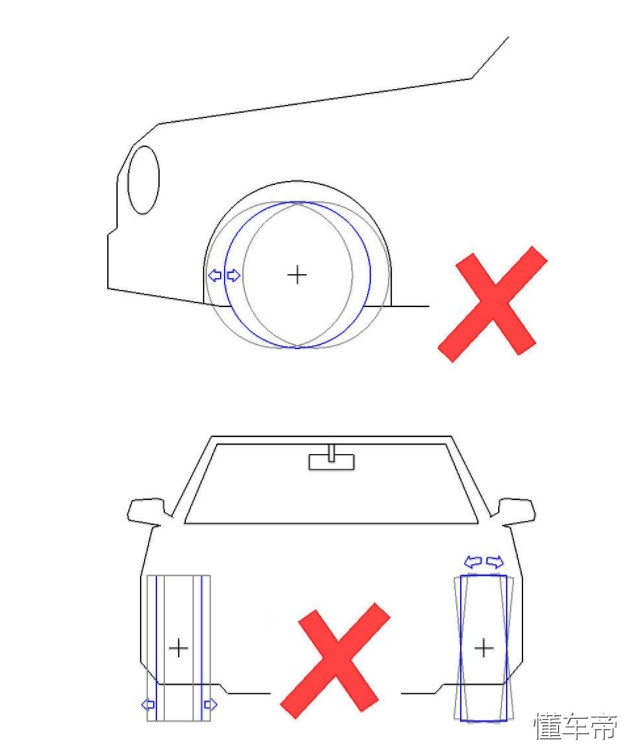 懂车帝