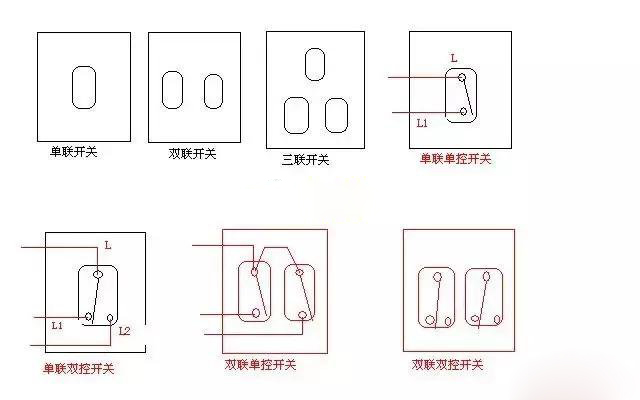 单联开关

双联开关

三联开关

L

L1

单联单控开关

L

L1

L2

单联双控开关

双联单控开关

双联双控开关