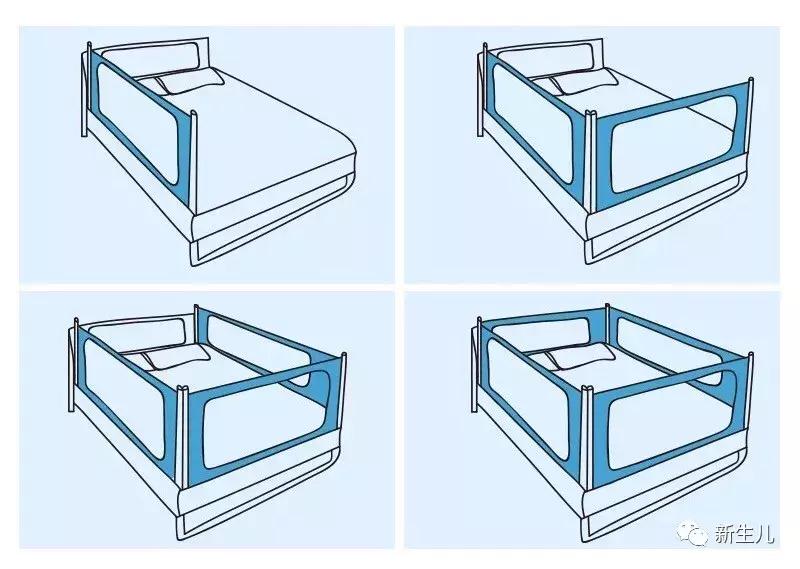 新生儿