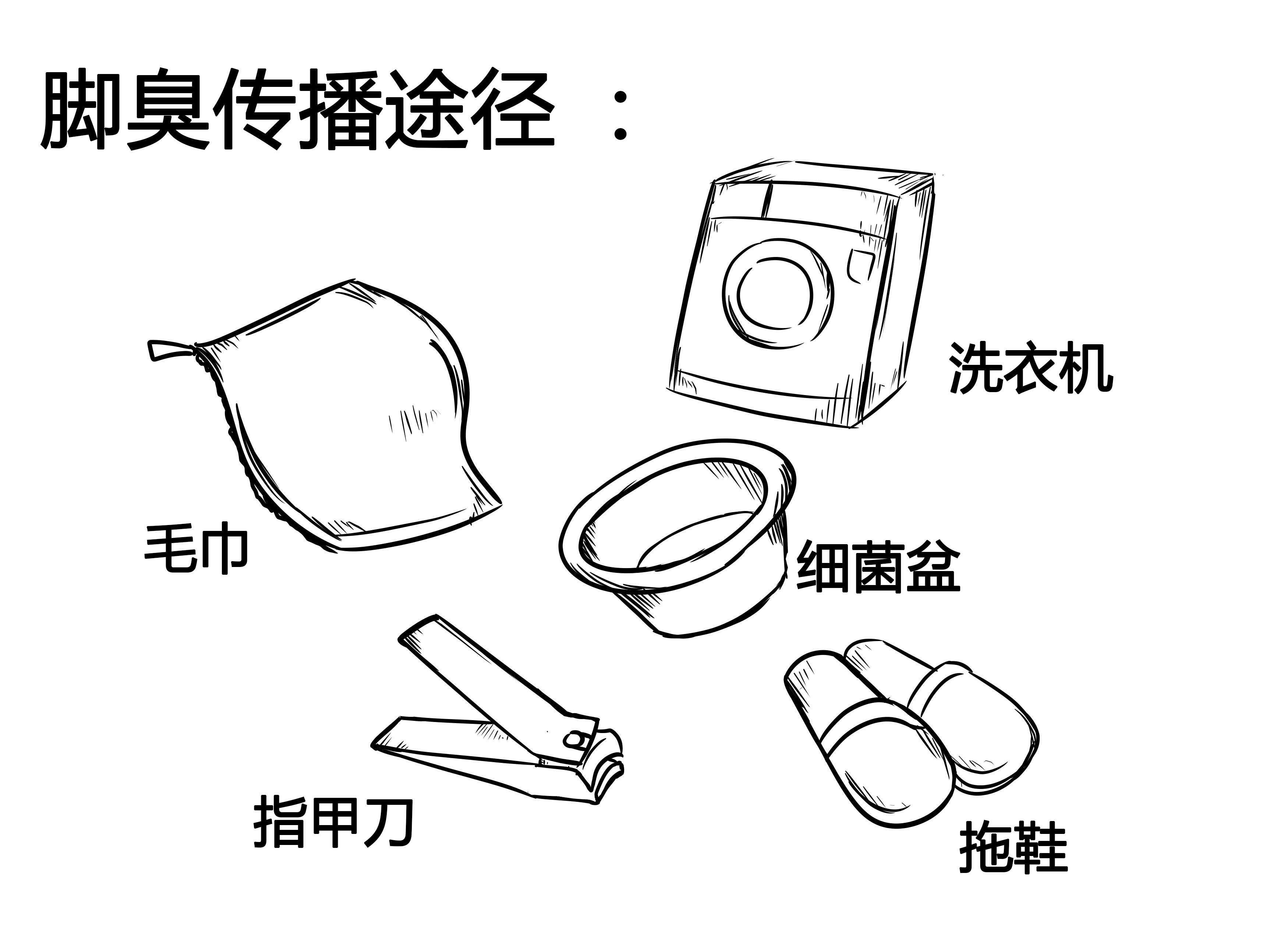 脚臭传播途径 ：

洗衣机

毛巾

细菌盆

指甲刀

拖鞋