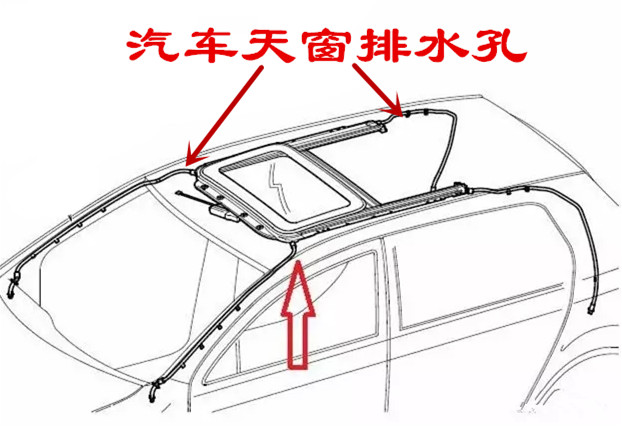 汽车天窗排水孔