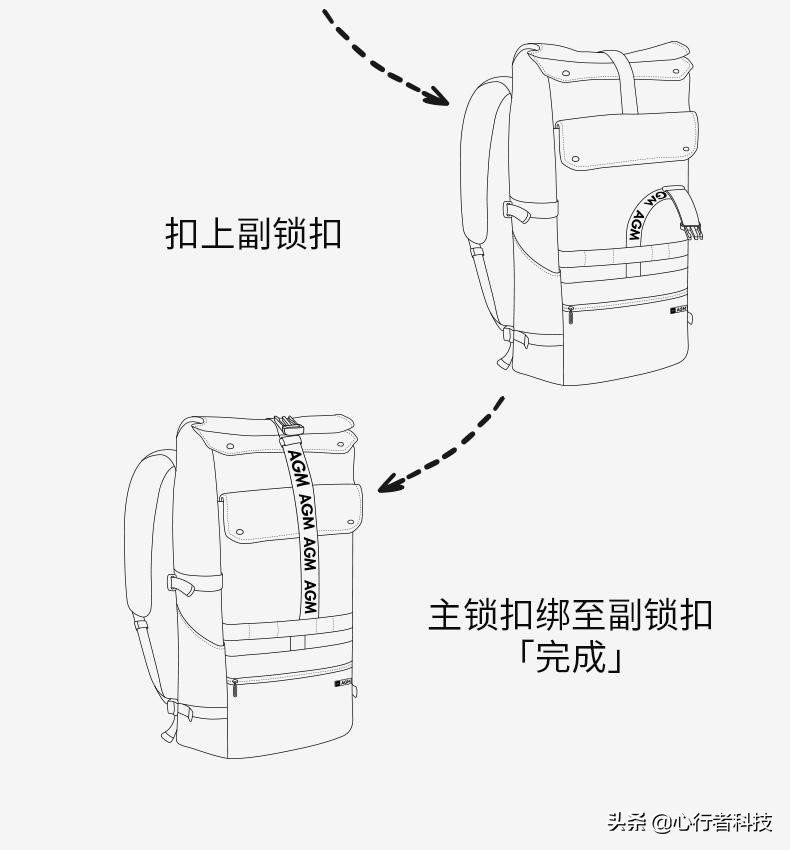 扣上副锁扣

AGM
AGM

AGM

AGM
AGM
AGM
AGM

AGM

主锁扣绑至副锁扣
「完成」

头条 @心行者科技