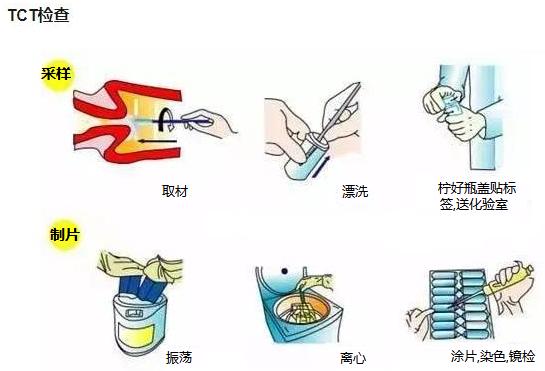 TCT检查

采样

取材

漂洗

柠好瓶盖贴标签,送化验室

制片

振荡

离心

涂片,染色,镜检