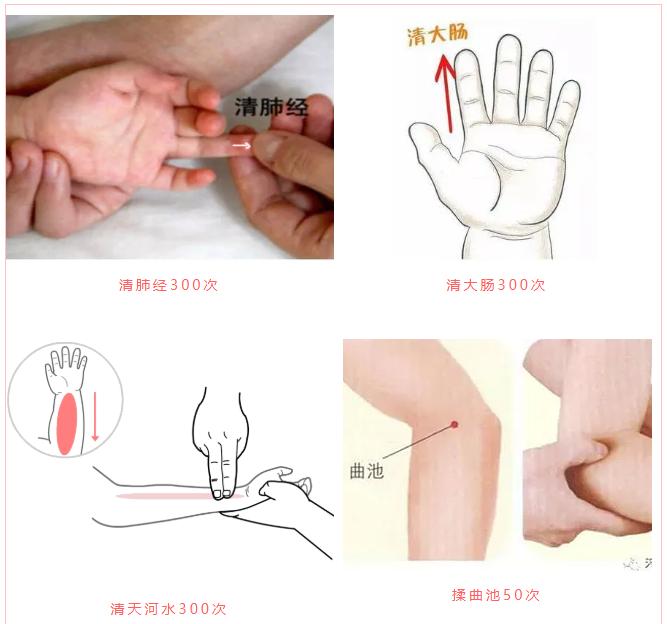 清肺经

清肺经300次

清大肠

清大肠300次

清天河水300次

曲池

揉曲池50次