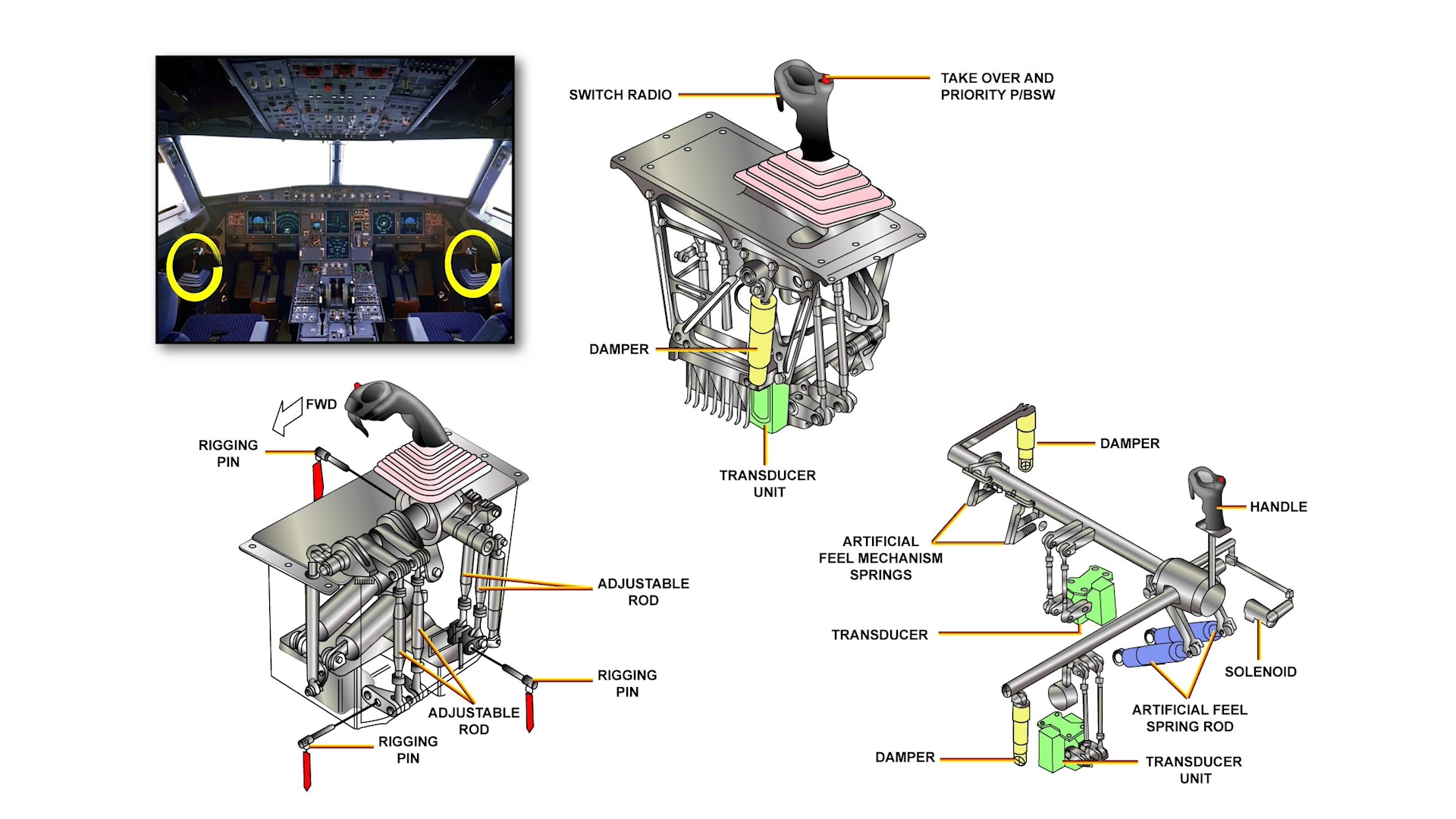 SWITCH RADIO

TAKE OVER AND PRIORITY P/BSW

DAMPER

TRANSDUCER UNIT

FWD

RIGGING PIN

ADJUSTABLE ROD

RIGGING PIN

ADJUSTABLE ROD

RIGGING PIN

DAMPER

HANDLE

ARTIFICIAL FEEL MECHANISM SPRINGS

TRANSDUCER

SOLENOID

ARTIFICIAL FEEL SPRING ROD

DAMPER

TRANSDUCER UNIT