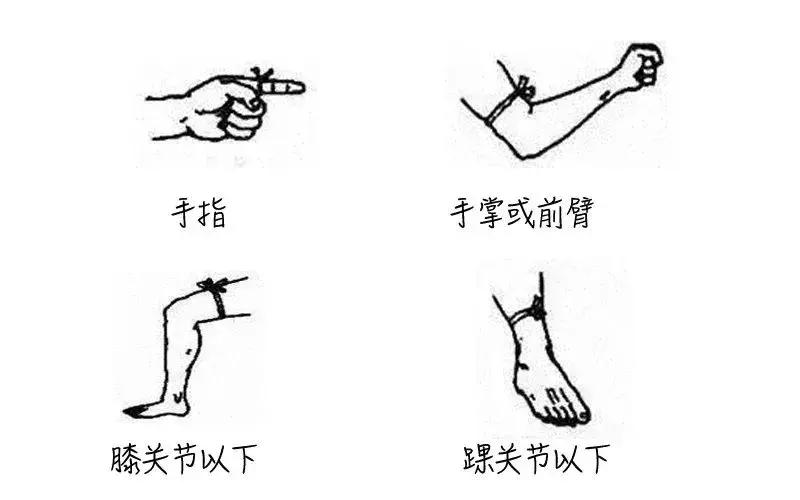 手指

手掌或前臂

膝关节以下

踝关节以下