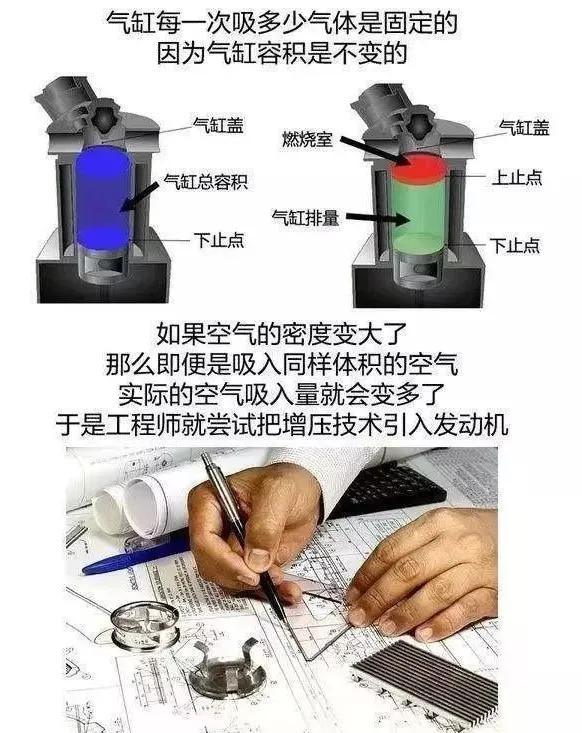 气缸每一次吸多少气体是固定的
因为气缸容积是不变的

气缸盖
气缸总容积
下止点

燃烧室
气缸盖
上止点
气缸排量
下止点

如果空气的密度变大了
那么即便是吸入同样体积的空气
实际的空气吸入量就会变多了
于是工程师就尝试把增压技术引入发动机