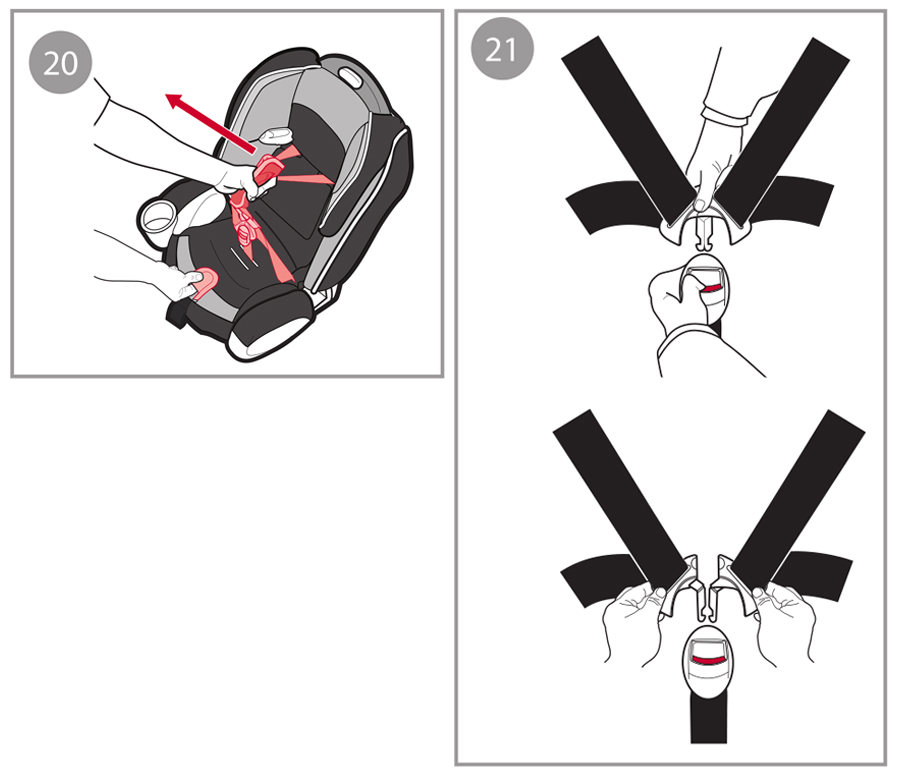 20

21