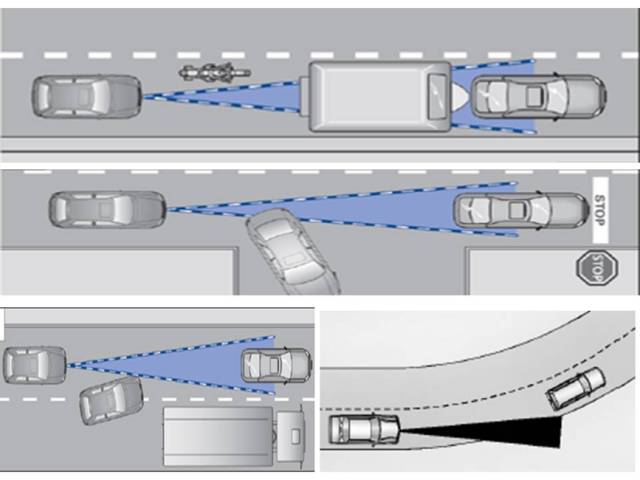 STOP

STOP