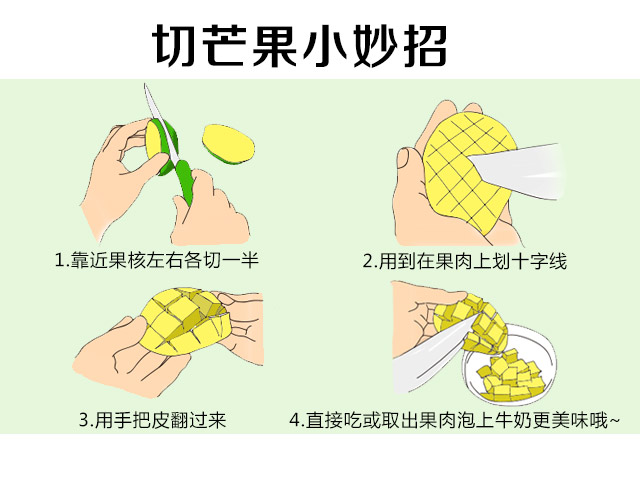 切芒果小妙招

1.靠近果核左右各切一半

2.用到在果肉上划十字线

3.用手把皮翻过来

4.直接吃或取出果肉泡上牛奶更美味哦~