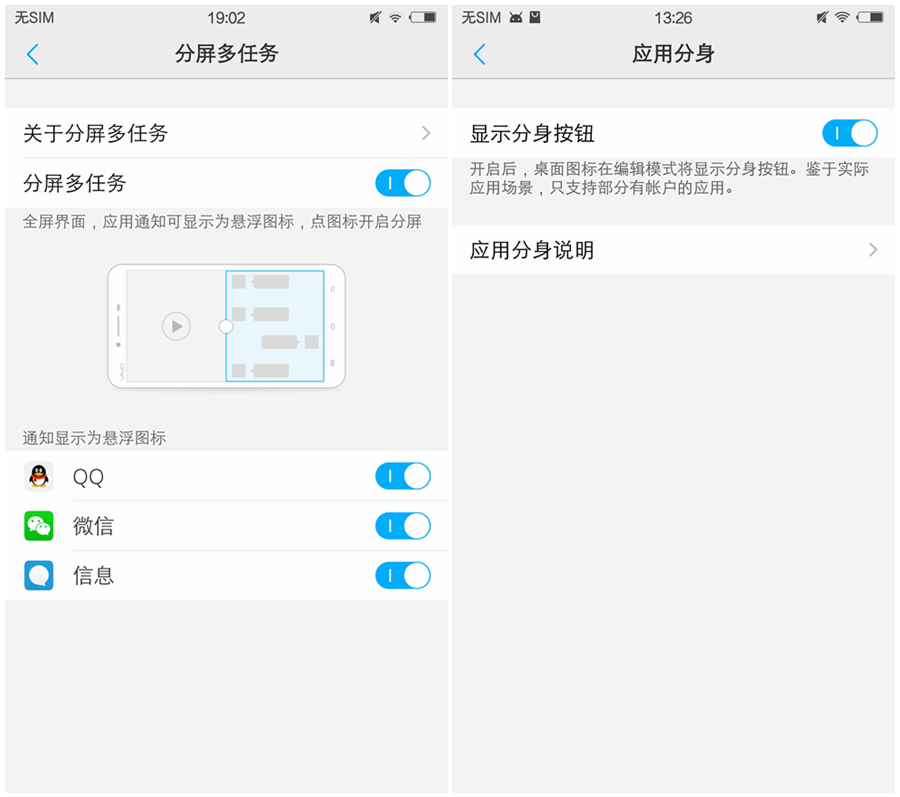 无SIM 19:02

分屏多任务

关于分屏多任务

分屏多任务

全屏界面，应用通知可显示为悬浮图标，点图标开启分屏

通知显示为悬浮图标

QQ

微信

信息

无SIM 13:26

应用分身

显示分身按钮

开启后，桌面图标在编辑模式将显示分身按钮。鉴于实际应用场景，只支持部分有帐户的应用。

应用分身说明