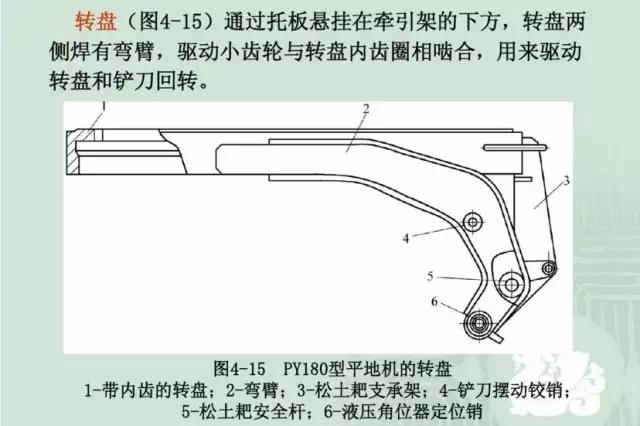 转盘（图4-15）通过托板悬挂在牵引架的下方，转盘两侧焊有弯臂，驱动小齿轮与转盘内齿圈相啮合，用来驱动转盘和铲刀回转。

1
2
3
4
5
6

图4-15　PY180型平地机的转盘
1-带内齿的转盘；2-弯臂；3-松土耙支承架；4-铲刀摆动铰销；5-松土耙安全杆；6-液压角位器定位销