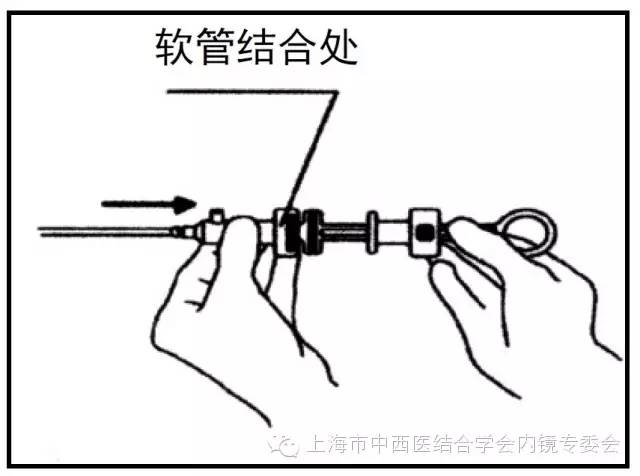 软管结合处

上海市中西医结合学会内镜专委会