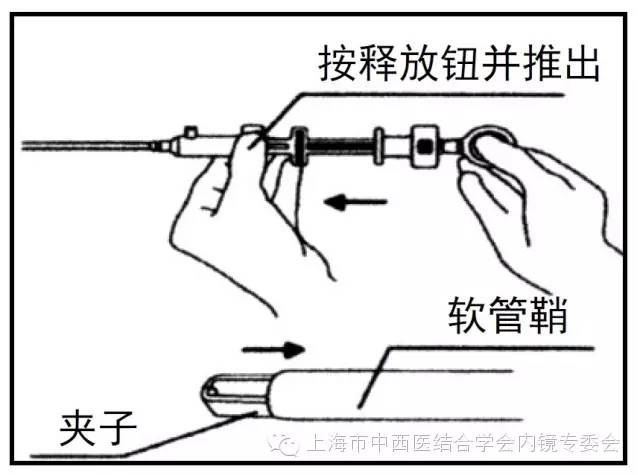 按释放钮并推出

软管鞘

夹子

上海市中西医结合学会内镜专委会