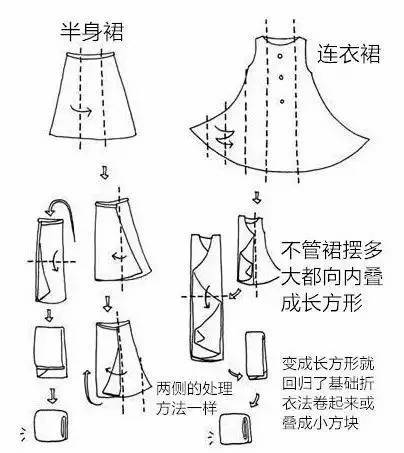 半身裙

连衣裙

不管裙摆多大都向内叠成长方形

两侧的处理方法一样

变成长方形就回归了基础折衣法卷起来或叠成小方块