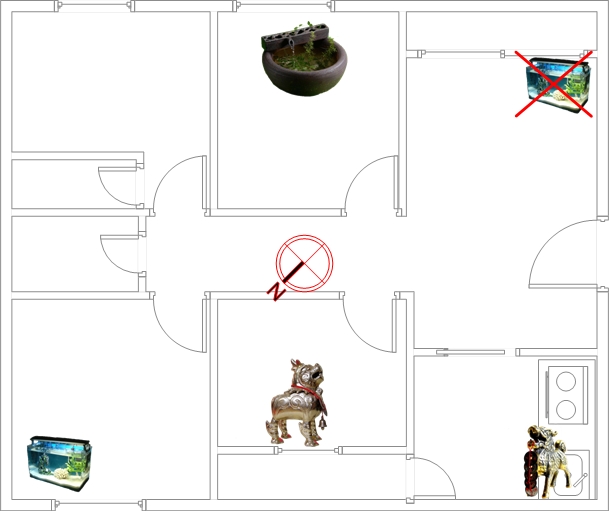 N