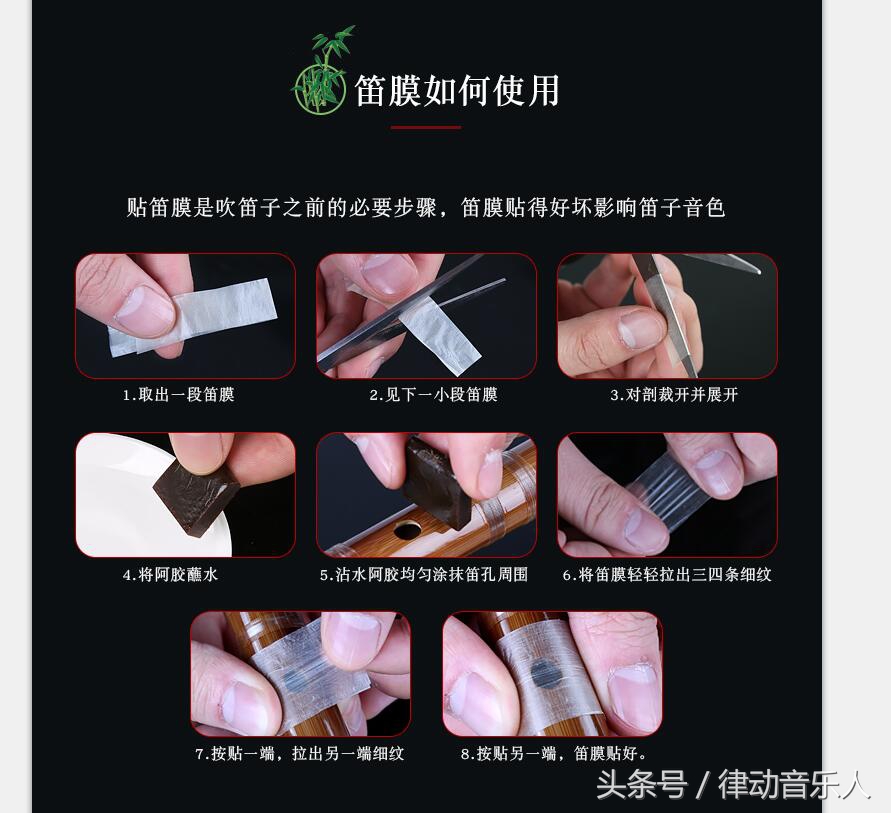 笛膜如何使用

贴笛膜是吹笛子之前的必要步骤，笛膜贴得好坏影响笛子音色

1.取出一段笛膜

2.见下一小段笛膜

3.对剖裁开并展开

4.将阿胶蘸水

5.沾水阿胶均匀涂抹笛孔周围

6.将笛膜轻轻拉出三四条细纹

7.按贴一端，拉出另一端细纹

8.按贴另一端，笛膜贴好。

头条号 / 律动音乐人