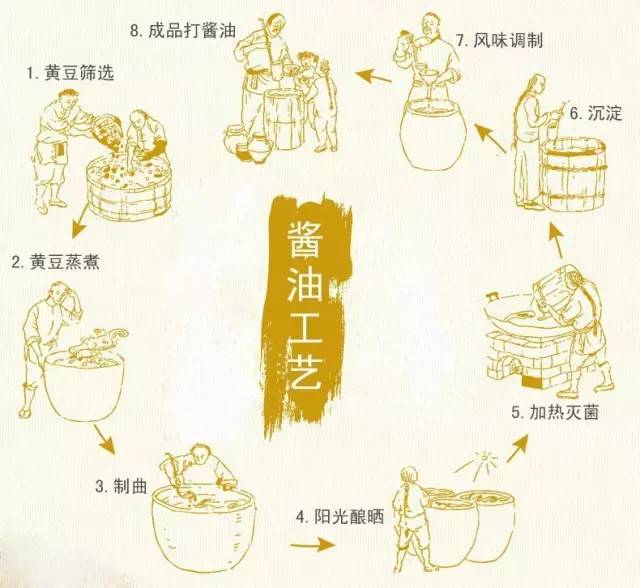 酱油工艺

1. 黄豆筛选

2. 黄豆蒸煮

3. 制曲

4. 阳光酿晒

5. 加热灭菌

6. 沉淀

7. 风味调制

8. 成品打酱油