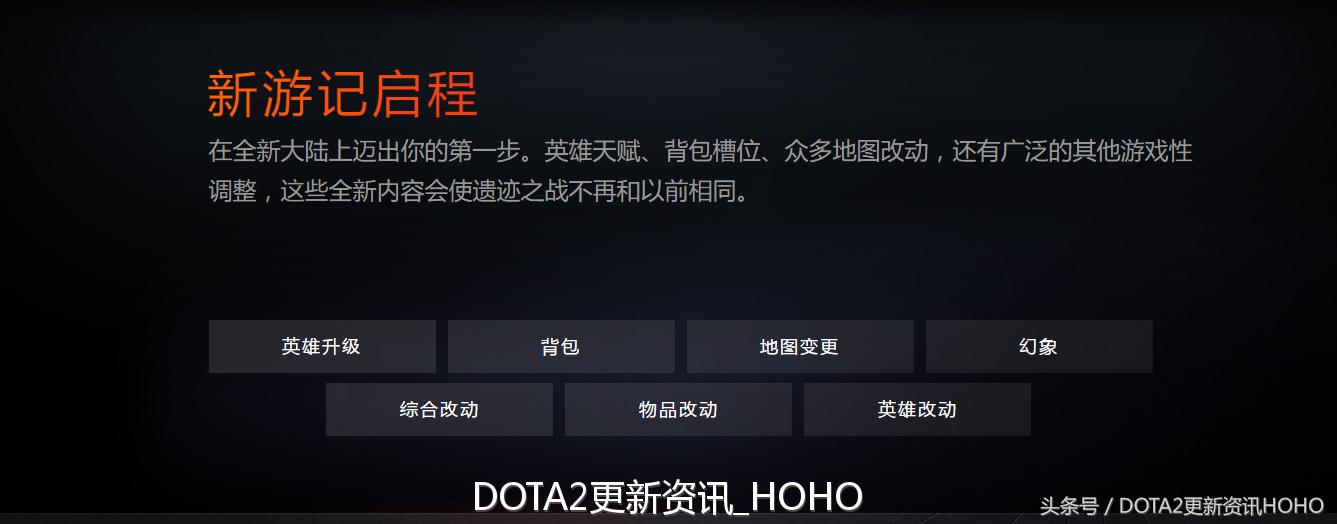 新游记启程

在全新大陆上迈出你的第一步。英雄天赋、背包槽位、众多地图改动，还有广泛的其他游戏性调整，这些全新内容会使遗迹之战不再和以前相同。

英雄升级

背包

地图变更

幻象

综合改动

物品改动

英雄改动

DOTA2更新资讯_HOHO

头条号 / DOTA2更新资讯HOHO