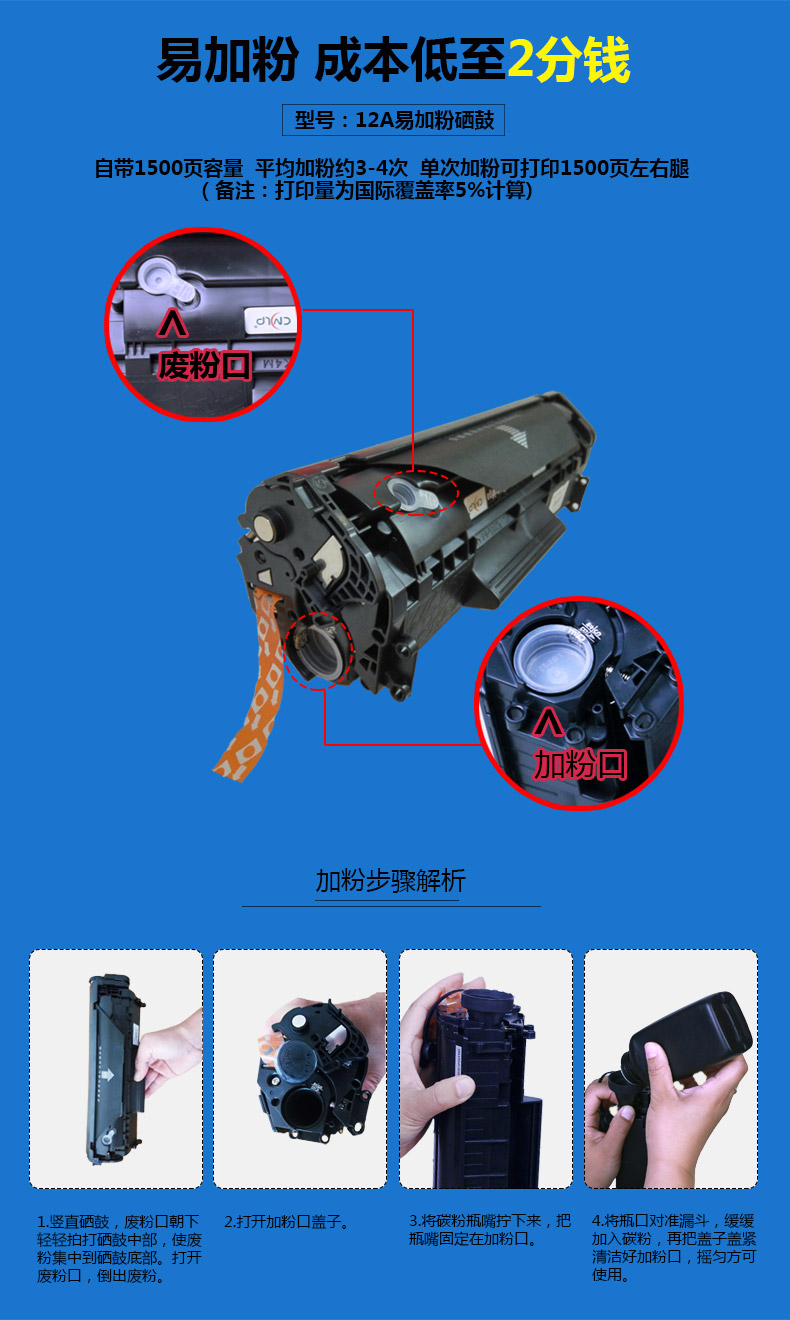 易加粉 成本低至2分钱

型号：12A易加粉硒鼓

自带1500页容量 平均加粉约3-4次 单次加粉可打印1500页左右腿
（备注：打印量为国际覆盖率5%计算）

废粉口

加粉口

加粉步骤解析

1.竖直硒鼓，废粉口朝下轻轻拍打硒鼓中部，使废粉集中到硒鼓底部。打开废粉口，倒出废粉。

2.打开加粉口盖子。

3.将碳粉瓶嘴拧下来，把瓶嘴固定在加粉口。

4.将瓶口对准漏斗，缓缓加入碳粉，再把盖子盖紧清洁好加粉口，摇匀方可使用。