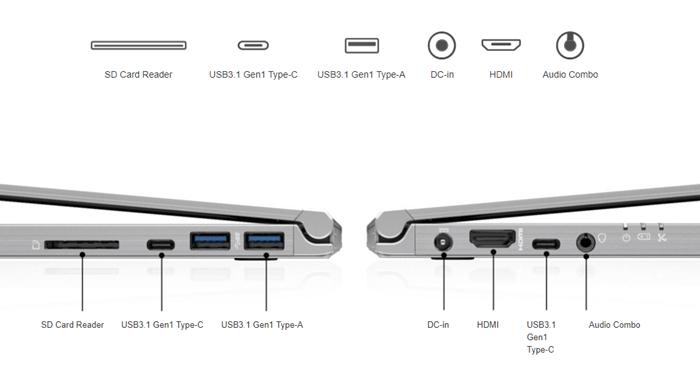 SD Card Reader
USB3.1 Gen1 Type-C
USB3.1 Gen1 Type-A
DC-in
HDMI
Audio Combo

SD Card Reader
USB3.1 Gen1 Type-C
USB3.1 Gen1 Type-A
DC-in
HDMI
USB3.1 Gen1 Type-C
Audio Combo